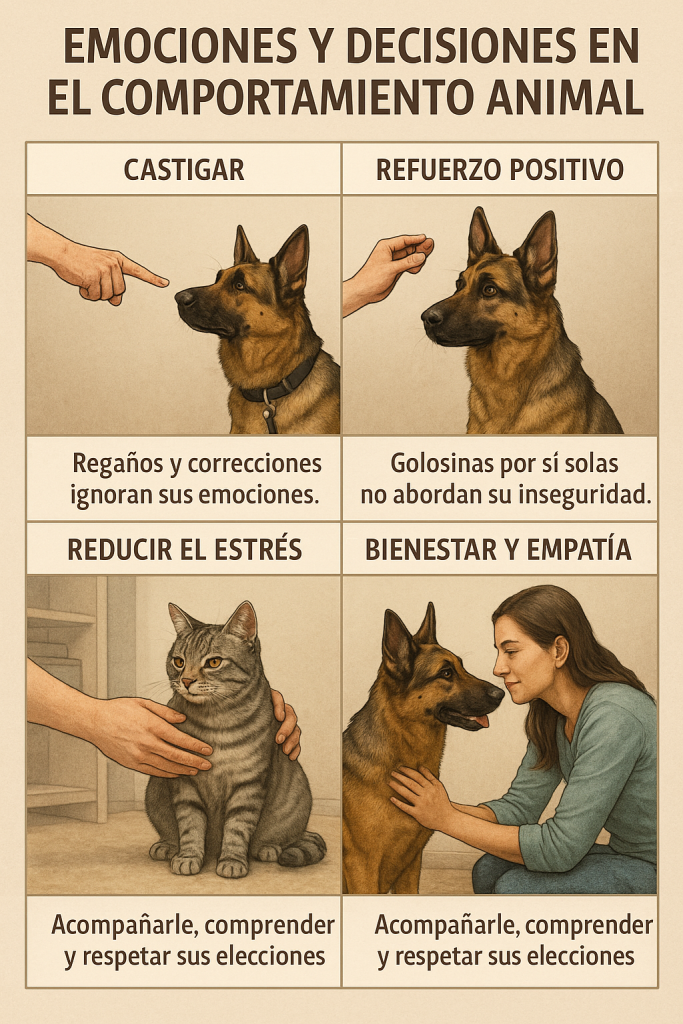 EMOCIONES Y DECISIONES EN EL COMPORTAMIENTO ANIMAL

CASTIGAR

Regaños y correcciones ignoran sus emociones.

REFUERZO POSITIVO

Golosinas por sí solas no abordan su inseguridad.

REDUCIR EL ESTRÉS

Acompañarle, comprender y respetar sus elecciones

BIENESTAR Y EMPATÍA

Acompañarle, comprender y respetar sus elecciones